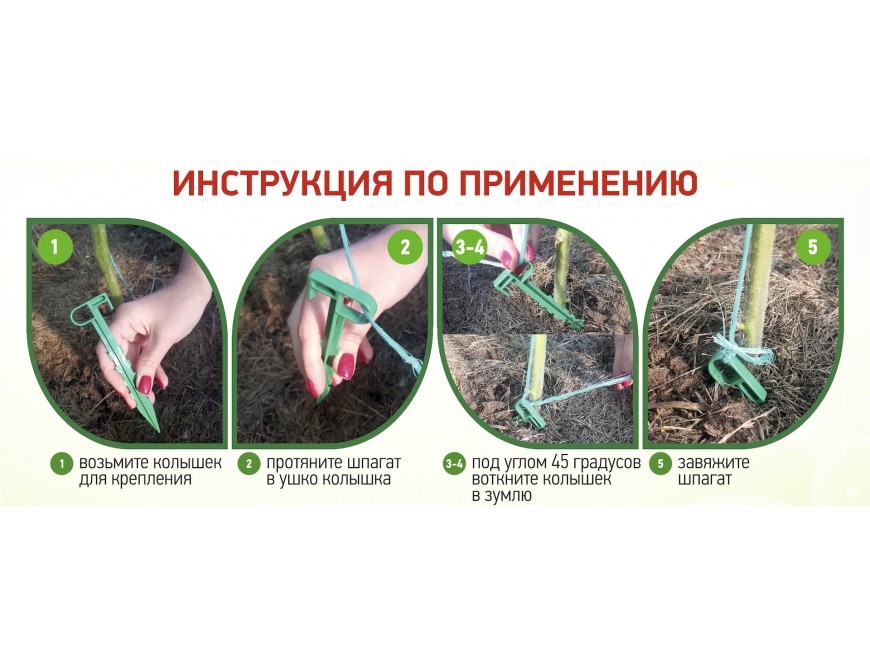 ИНСТРУКЦИЯ ПО ПРИМЕНЕНИЮ

1

2

3-4

5

1 возьмите колышек для крепления

2 протяните шпагат в ушко колышка

3-4 под углом 45 градусов воткните колышек в зумлю

5 завяжите шпагат