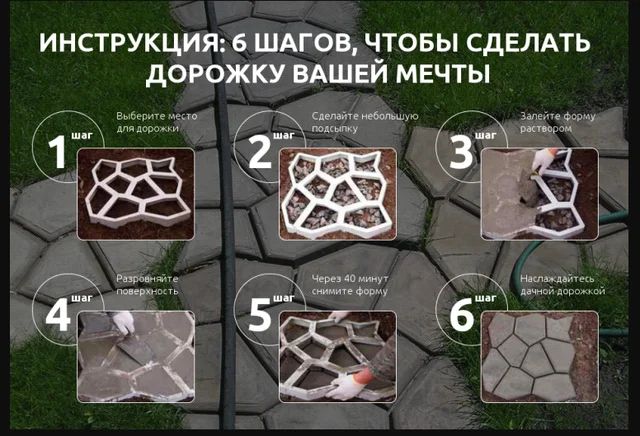 ИНСТРУКЦИЯ: 6 ШАГОВ, ЧТОБЫ СДЕЛАТЬ ДОРОЖКУ ВАШЕЙ МЕЧТЫ

1 шаг
Выберите место для дорожки

2 шаг
Сделайте небольшую подсыпку

3 шаг
Залейте форму раствором

4 шаг
Разровняйте поверхность

5 шаг
Через 40 минут снимите форму

6 шаг
Наслаждайтесь дачной дорожкой