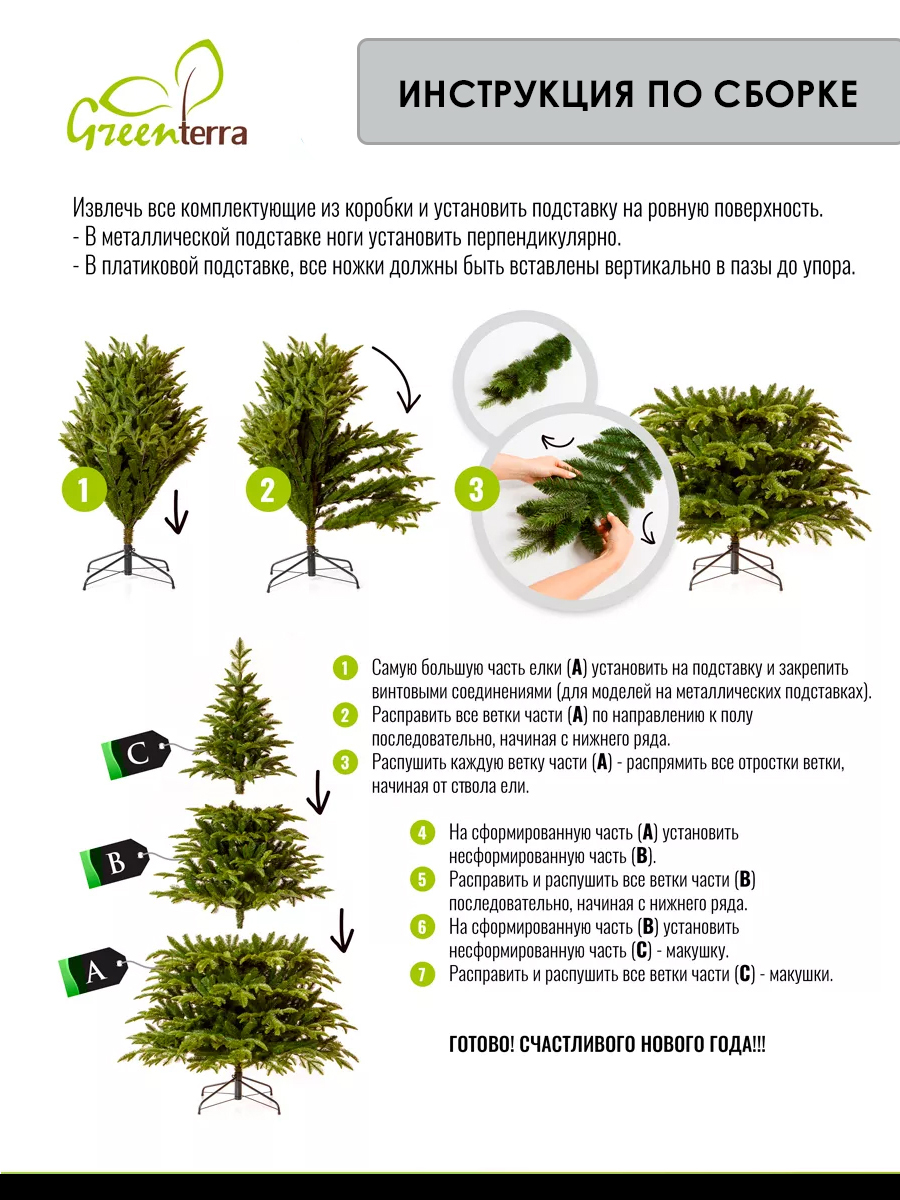 Greenterra

ИНСТРУКЦИЯ ПО СБОРКЕ

Извлечь все комплектующие из коробки и установить подставку на ровную поверхность.
- В металлической подставке ноги установить перпендикулярно.
- В платиковой подставке, все ножки должны быть вставлены вертикально в пазы до упора.

1

2

3

C

B

A

1 Самую большую часть елки (A) установить на подставку и закрепить винтовыми соединениями (для моделей на металлических подставках).
2 Расправить все ветки части (A) по направлению к полу последовательно, начиная с нижнего ряда.
3 Распушить каждую ветку части (A) - распрямить все отростки ветки, начиная от ствола ели.

4 На сформированную часть (A) установить несформированную часть (B).
5 Расправить и распушить все ветки части (B) последовательно, начиная с нижнего ряда.
6 На сформированную часть (B) установить несформированную часть (C) - макушку.
7 Расправить и распушить все ветки части (C) - макушки.

ГОТОВО! СЧАСТЛИВОГО НОВОГО ГОДА!!!