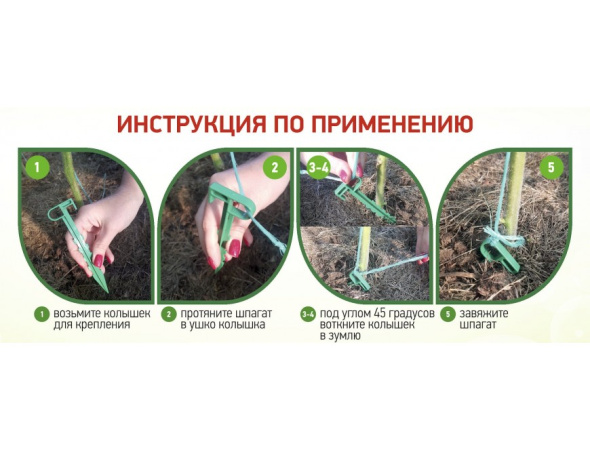 ИНСТРУКЦИЯ ПО ПРИМЕНЕНИЮ

1

2

3-4

5

1 возьмите колышек для крепления

2 протяните шпагат в ушко колышка

3-4 под углом 45 градусов воткните колышек в зумлю

5 завяжите шпагат