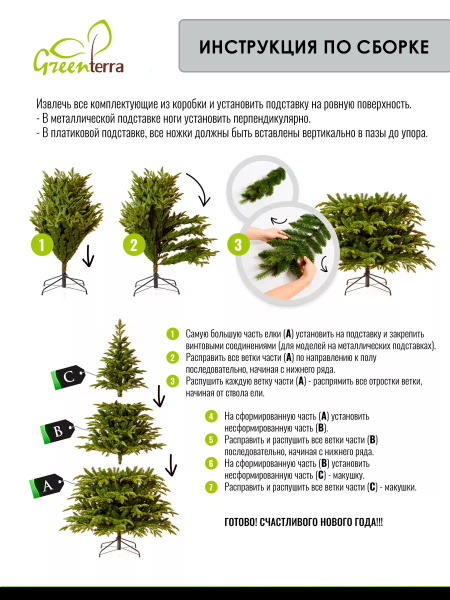 Greenterra

ИНСТРУКЦИЯ ПО СБОРКЕ

Извлечь все комплектующие из коробки и установить подставку на ровную поверхность.
- В металлической подставке ноги установить перпендикулярно.
- В платиковой подставке, все ножки должны быть вставлены вертикально в пазы до упора.

1

2

3

C

B

A

1 Самую большую часть елки (A) установить на подставку и закрепить винтовыми соединениями (для моделей на металлических подставках).
2 Расправить все ветки части (A) по направлению к полу последовательно, начиная с нижнего ряда.
3 Распушить каждую ветку части (A) - распрямить все отростки ветки, начиная от ствола ели.

4 На сформированную часть (A) установить несформированную часть (B).
5 Расправить и распушить все ветки части (B) последовательно, начиная с нижнего ряда.
6 На сформированную часть (B) установить несформированную часть (C) - макушку.
7 Расправить и распушить все ветки части (C) - макушки.

ГОТОВО! СЧАСТЛИВОГО НОВОГО ГОДА!!!