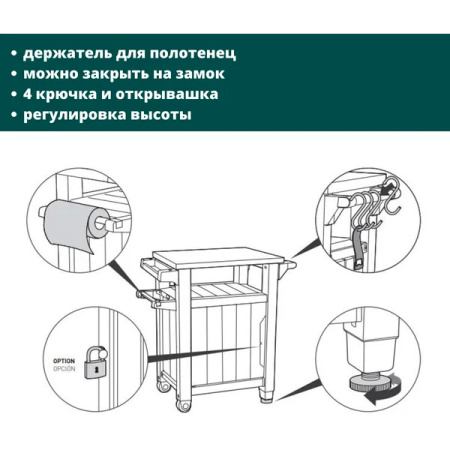 • держатель для полотенец
• можно закрыть на замок
• 4 крючка и открывашка
• регулировка высоты

OPTION
OPCIÓN