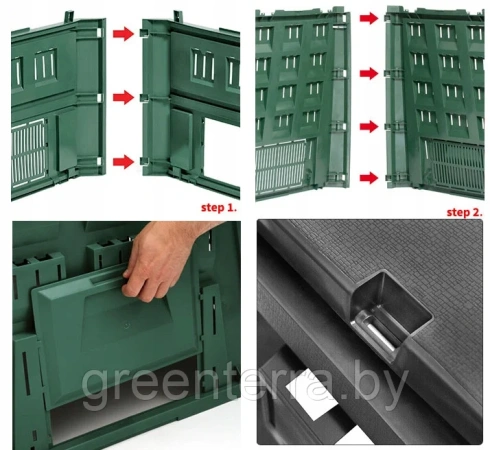 step 1.

step 2.

greenterra.by